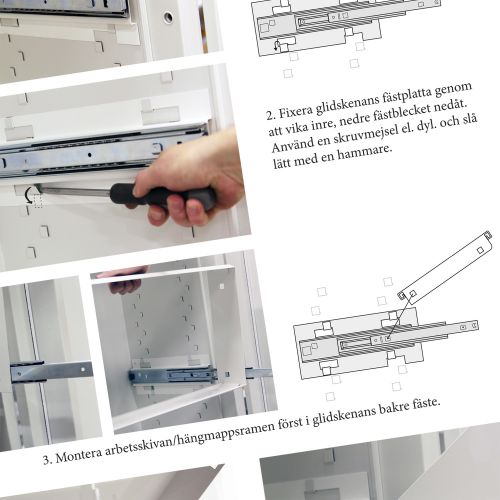 2. Fixera glidskenans fästplatta genom att vika inre, nedre fästblecket nedåt. Använd en skruvmejsel el. dyl. och slå lätt med en hammare.

3. Montera arbetsskivan/hängmappsramen först i glidskenans bakre fäste.